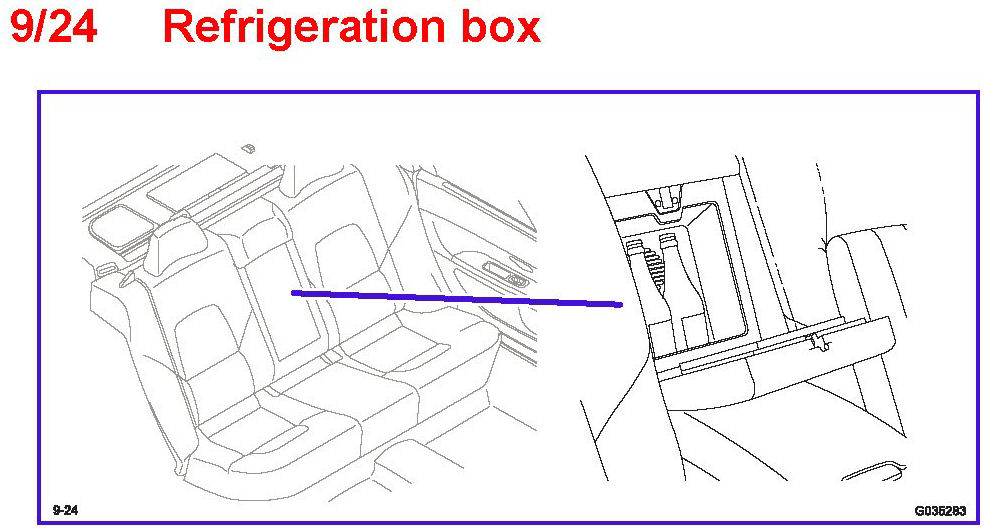 9/24 Refrigeration box

9-24

G035283