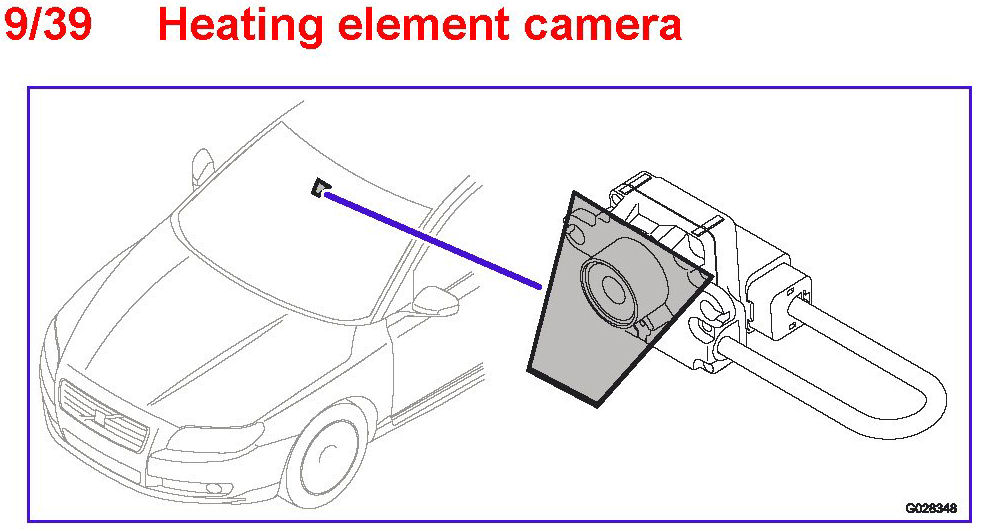 9/39 Heating element camera

G028348