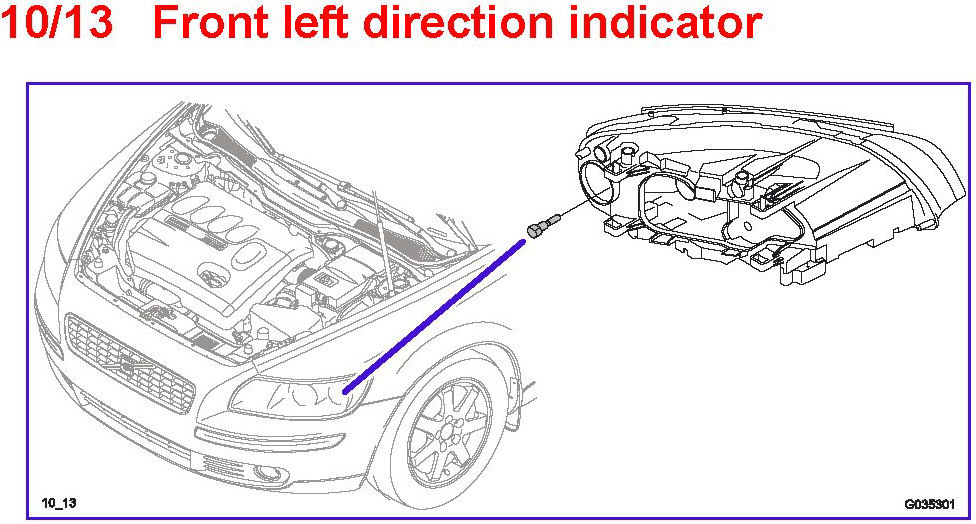 10/13 Front left direction indicator

10_13

G035301