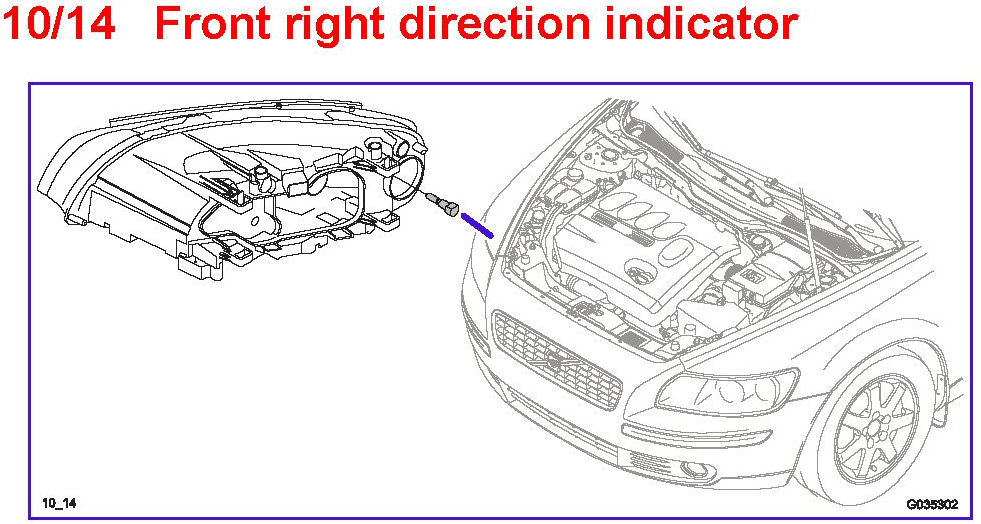 10/14 Front right direction indicator

10_14

G035302