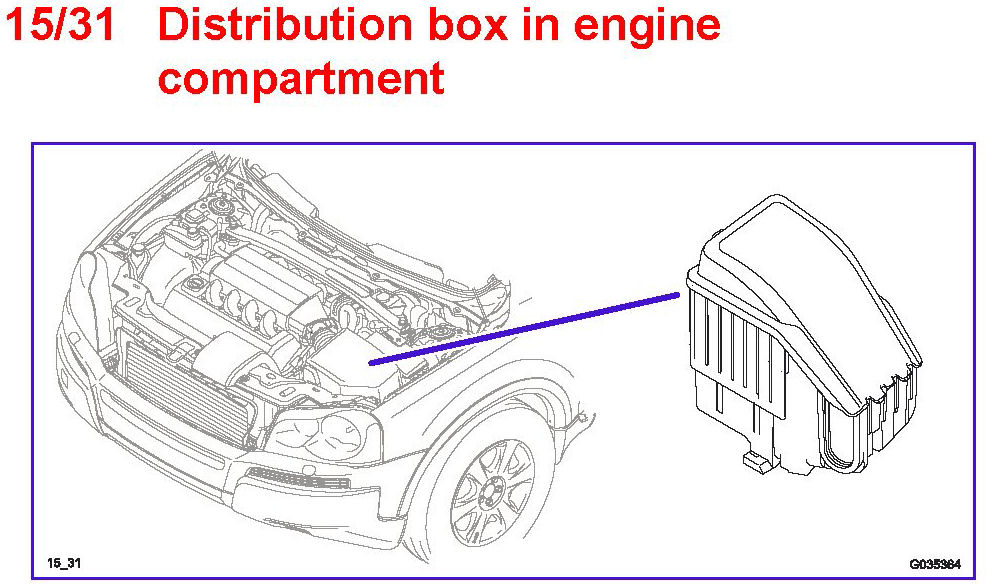 15/31 Distribution box in engine compartment

15_31

G035364