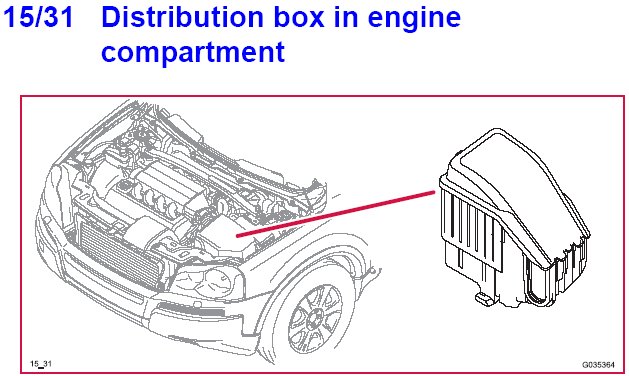 15/31 Distribution box in engine compartment

15_31

G035364