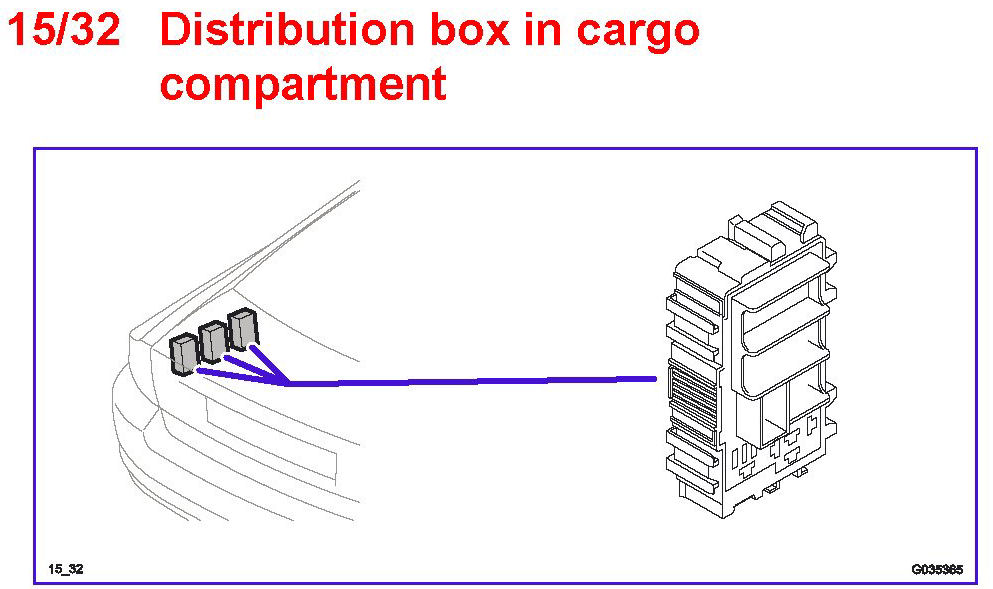 15/32 Distribution box in cargo compartment

15_32

G035365