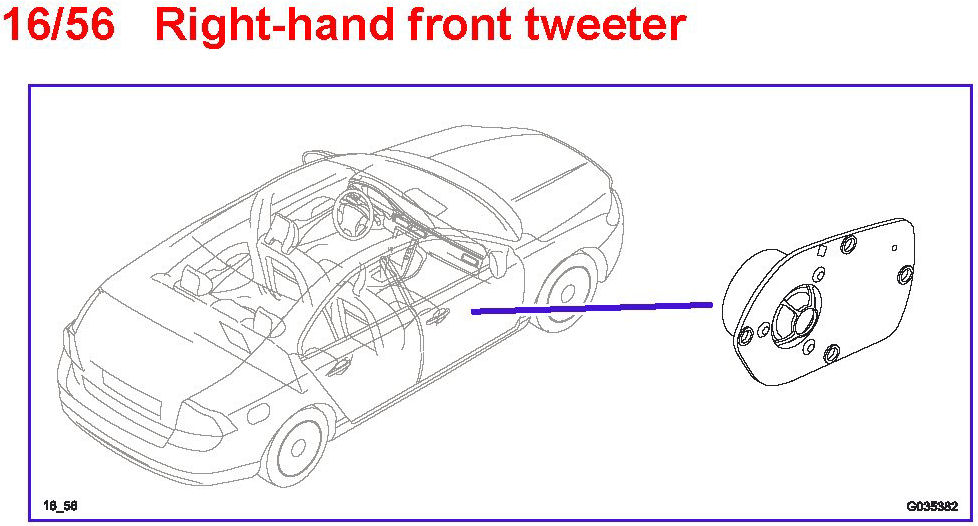 16/56 Right-hand front tweeter

16_56

G035382