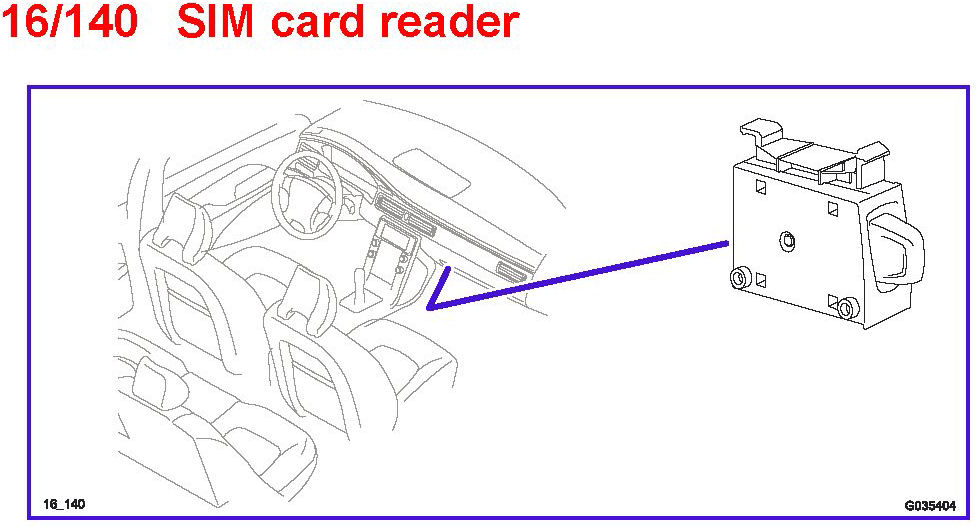 16/140 SIM card reader

16_140

G035404