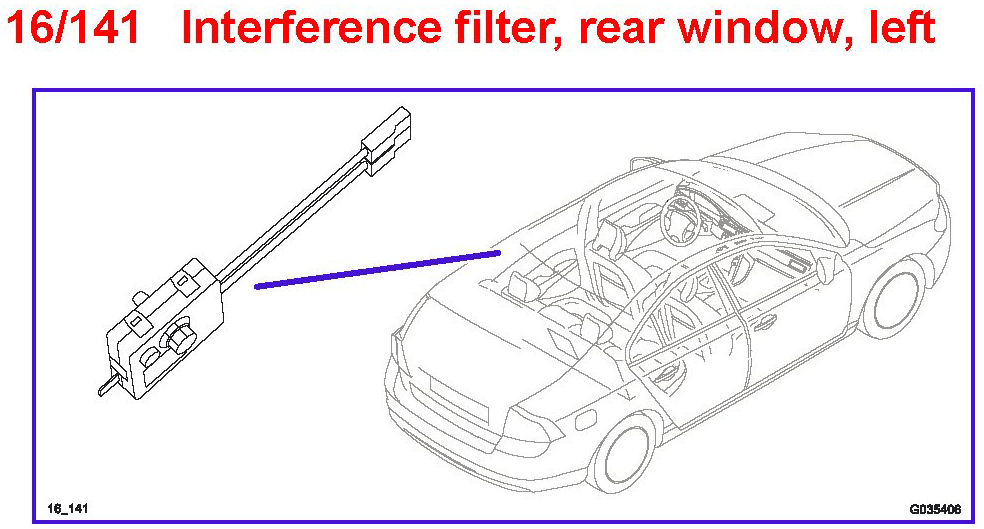 16/141 Interference filter, rear window, left

16_141

G035406