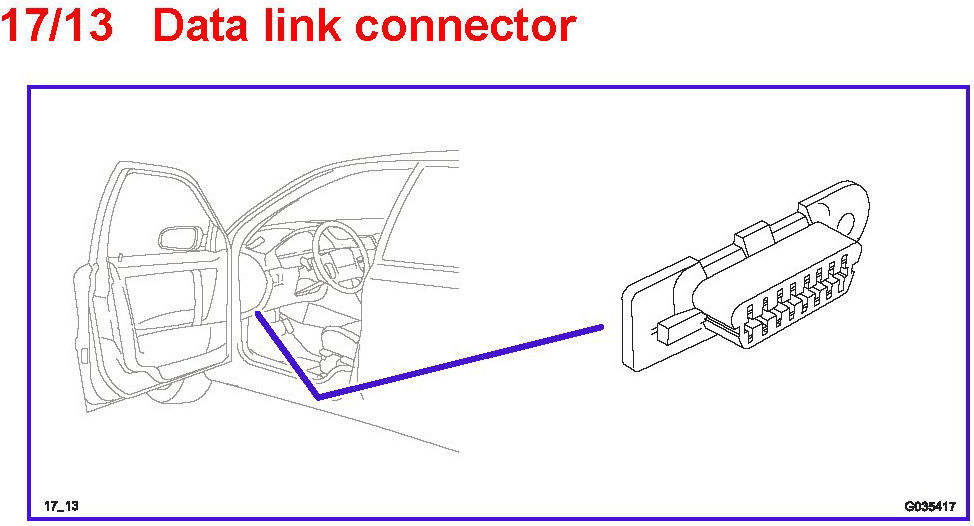 17/13 Data link connector

17_13

G035417