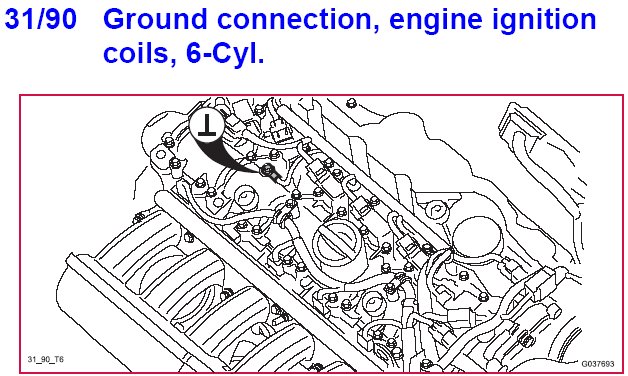 31/90 Ground connection, engine ignition coils, 6-Cyl.

31_90_T6

G037693