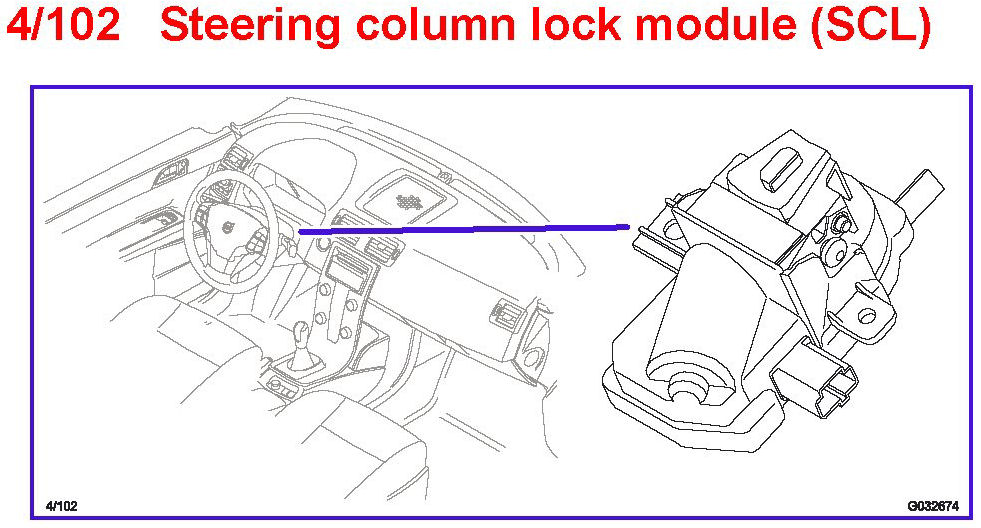 4/102 Steering column lock module (SCL)

4/102

G032674