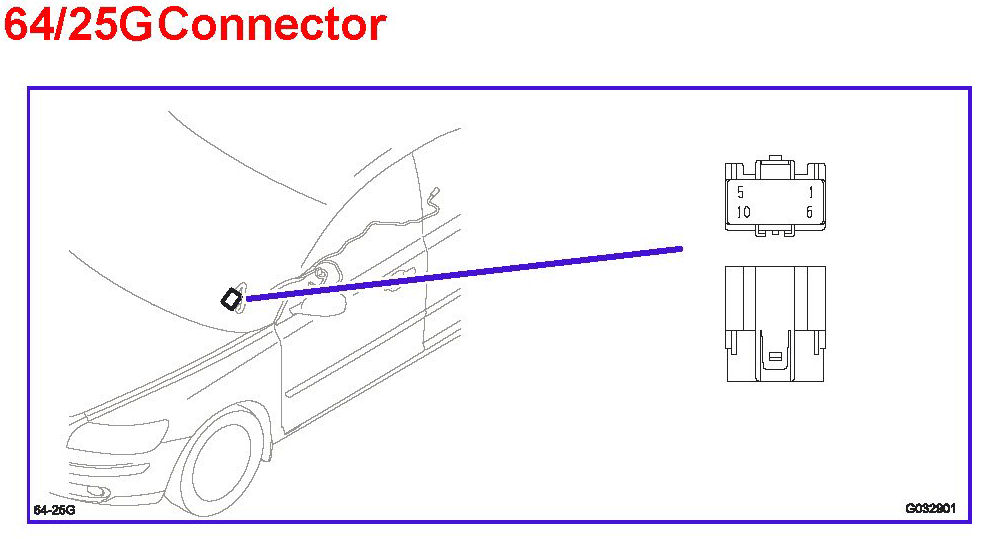 64/25G Connector

5
1
10
6

64-25G

G032901