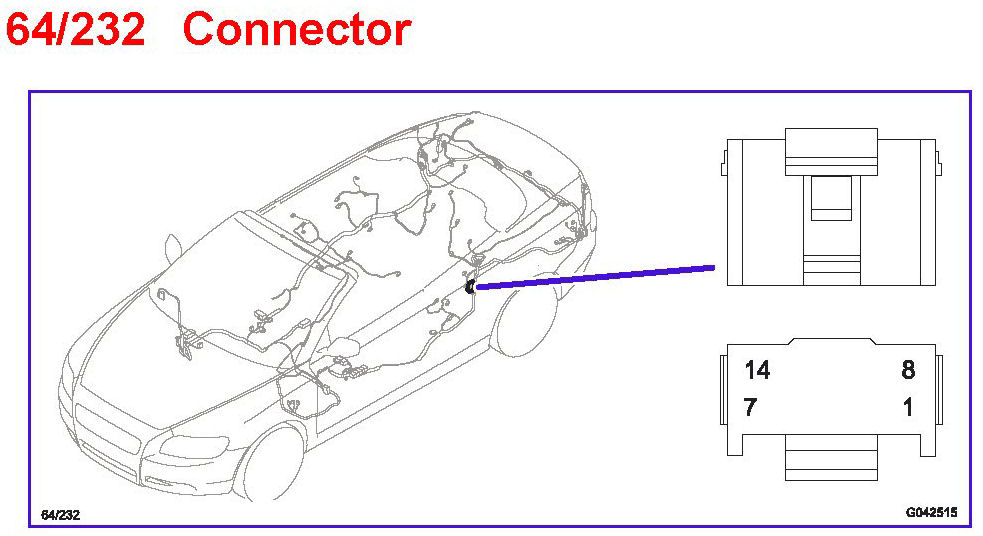 64/232 Connector

14
8
7
1

64/232
G042515