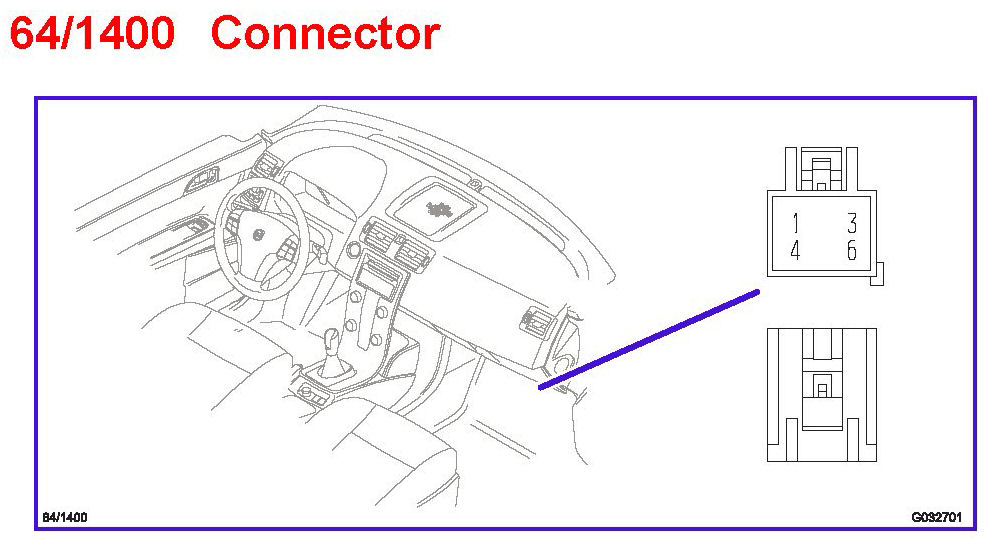 64/1400 Connector

1 3
4 6

64/1400

G032701