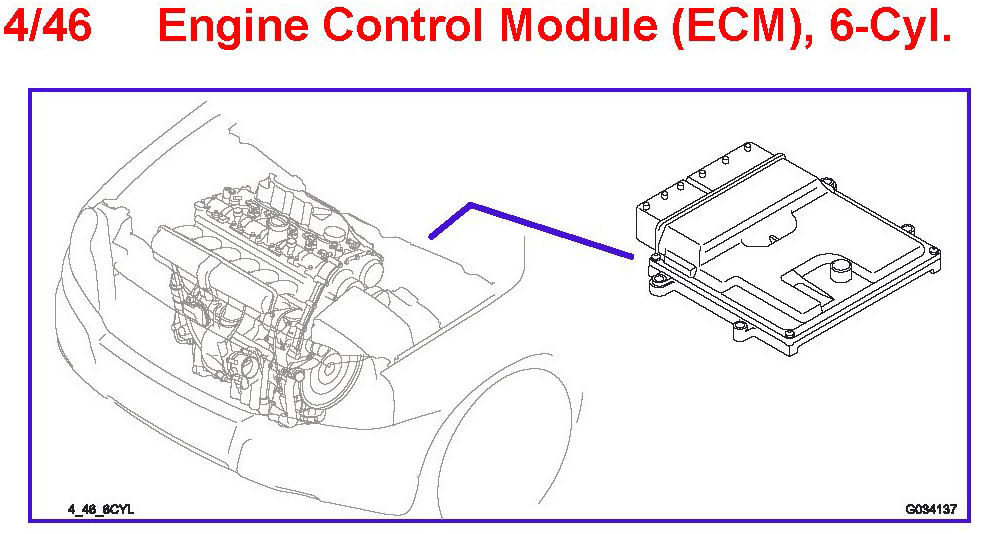 4/46 Engine Control Module (ECM), 6-Cyl.

4_46_6CYL

G034137