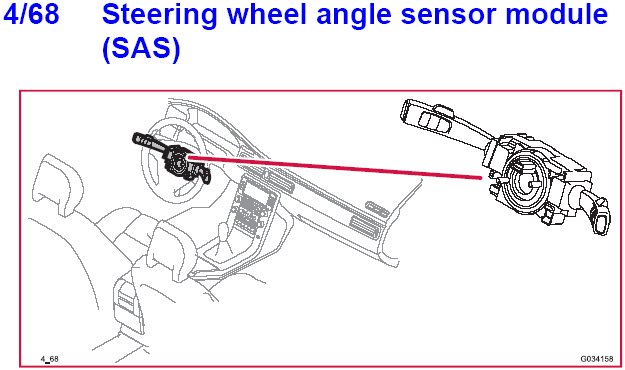 4/68 Steering wheel angle sensor module (SAS)

4_68

G034158