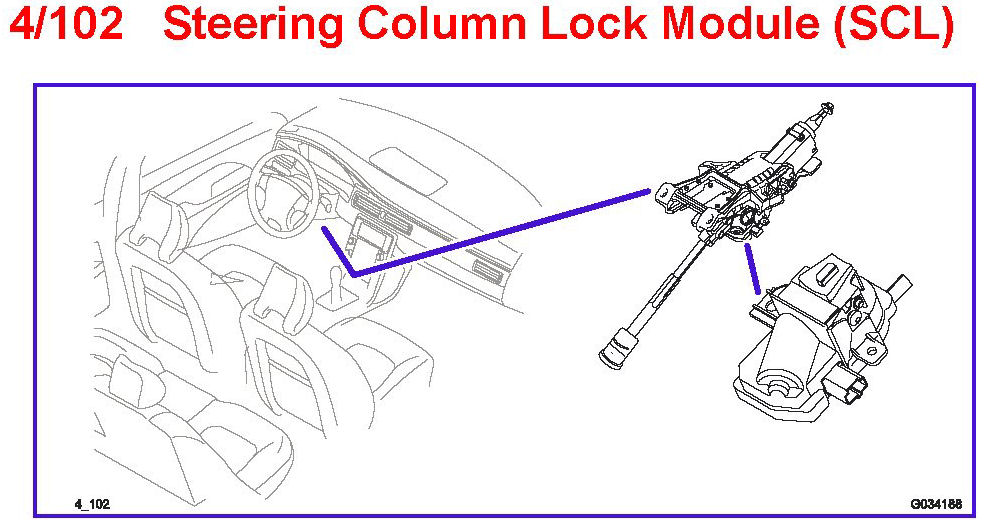 4/102 Steering Column Lock Module (SCL)

4_102

G034188