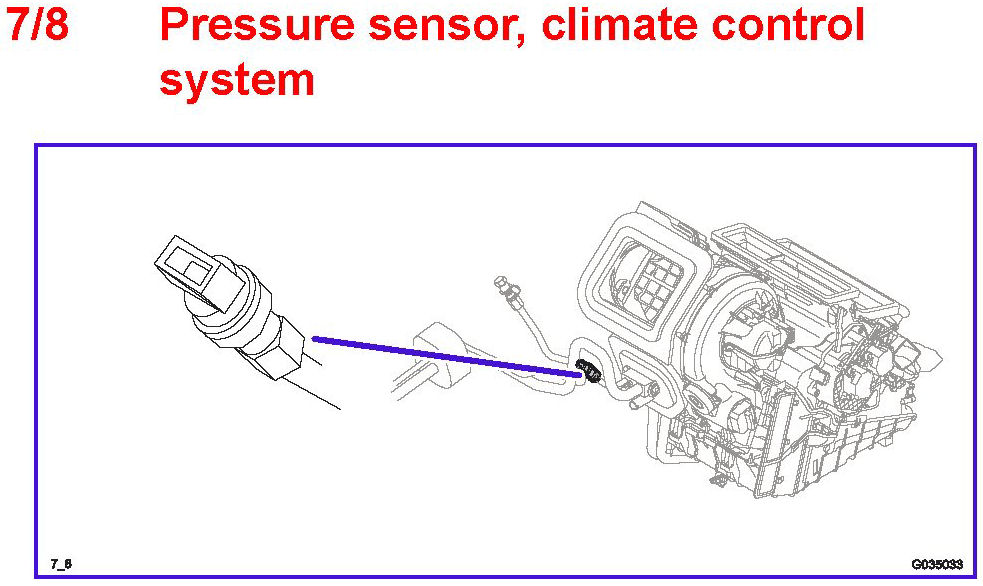 7/8 Pressure sensor, climate control system

7_8

G035033