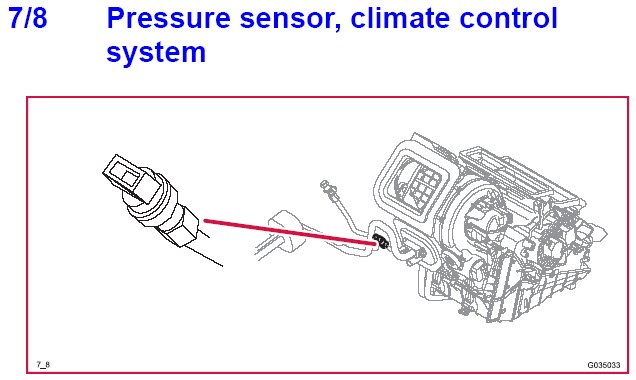 7/8 Pressure sensor, climate control system

7_8

G035033