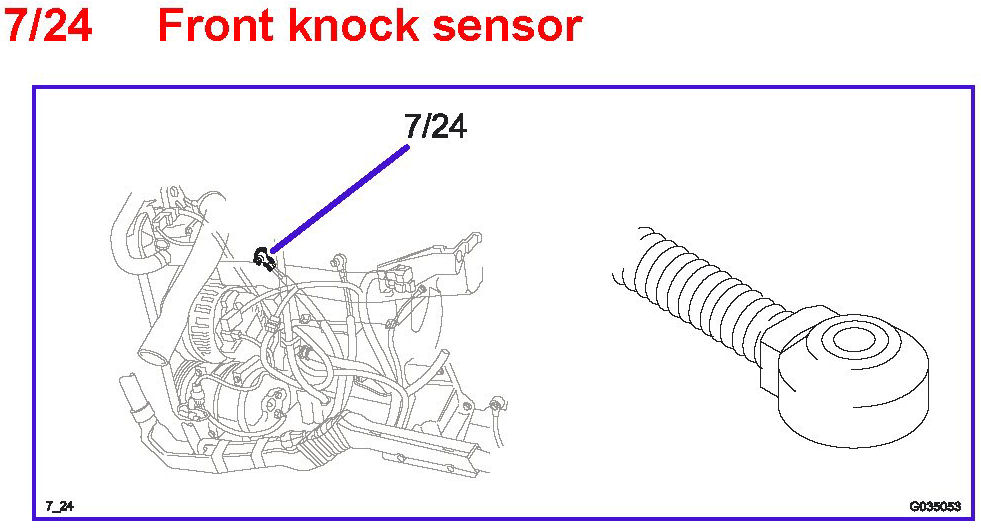 7/24 Front knock sensor

7/24

7_24

G035053