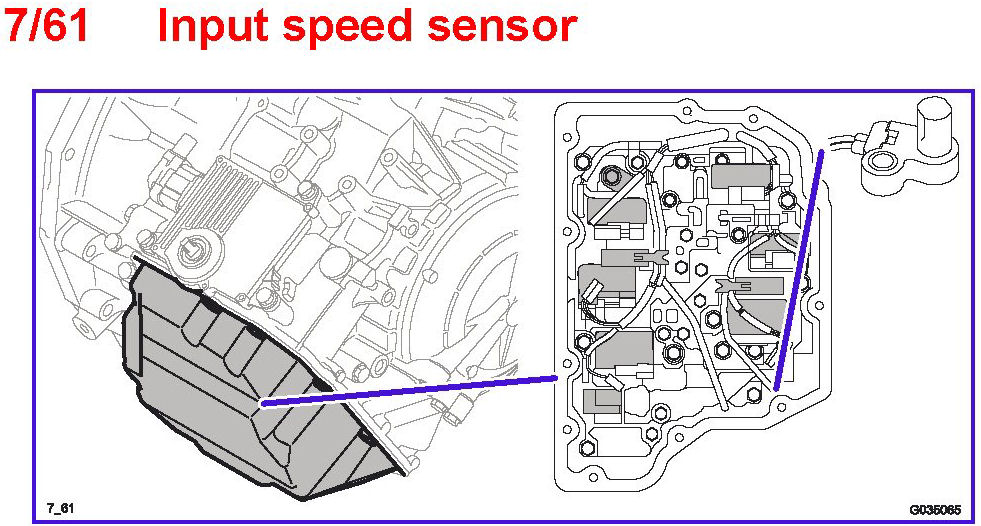 7/61 Input speed sensor

7_61

G035065