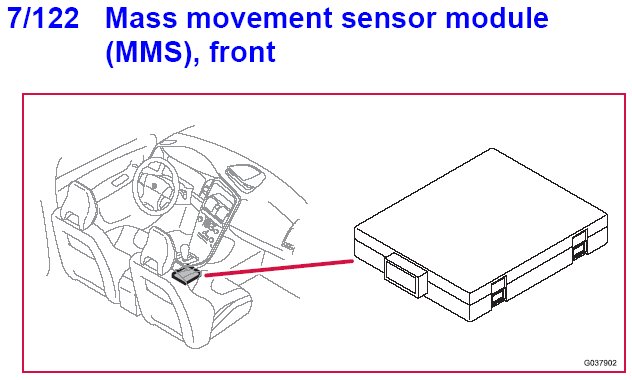 7/122 Mass movement sensor module (MMS), front

G037902