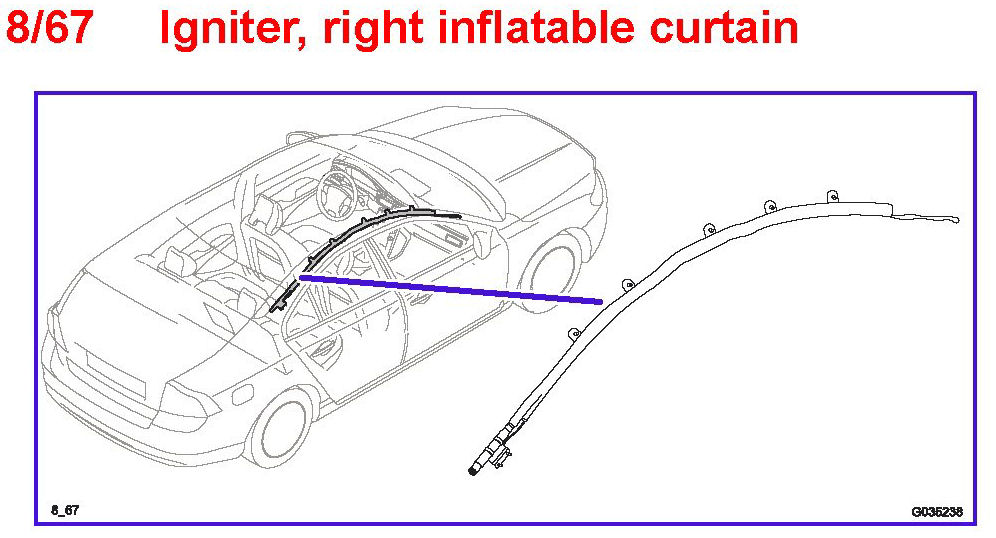 8/67 Igniter, right inflatable curtain

8_67

G035238