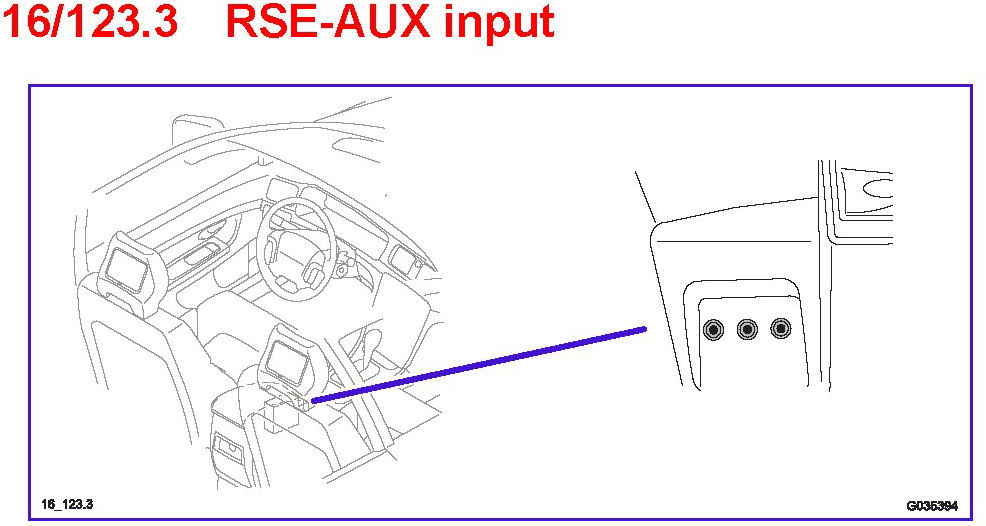 16/123.3 RSE-AUX input

16_123.3

G035394