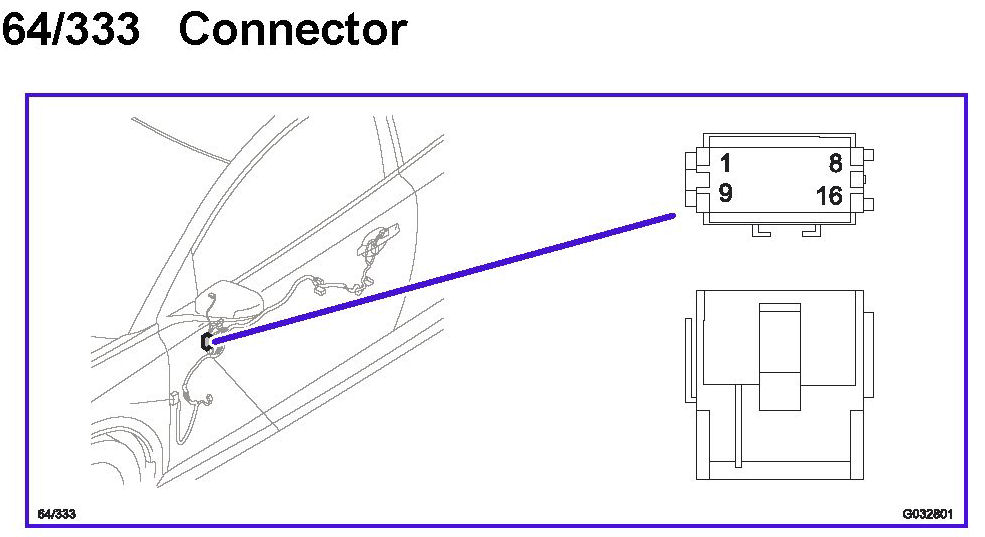 64/333 Connector

1
8
9
16

64/333
G032801