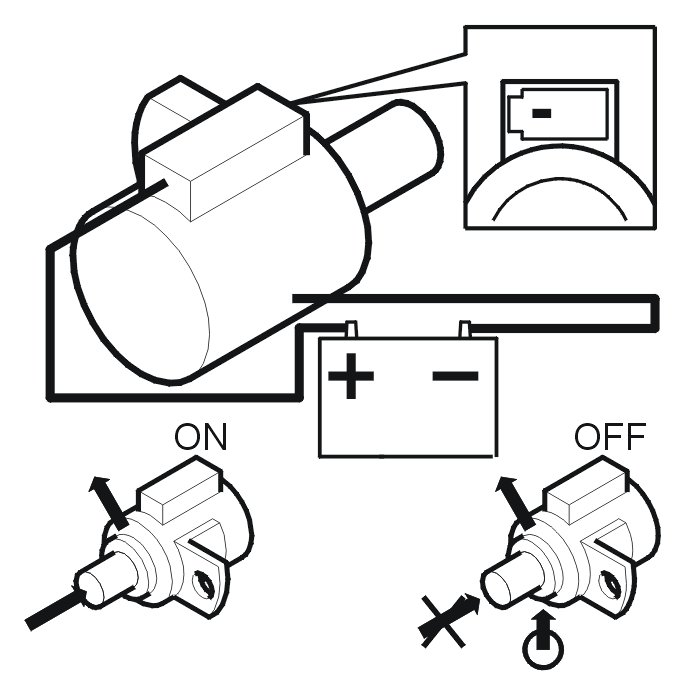 + −
ON
OFF