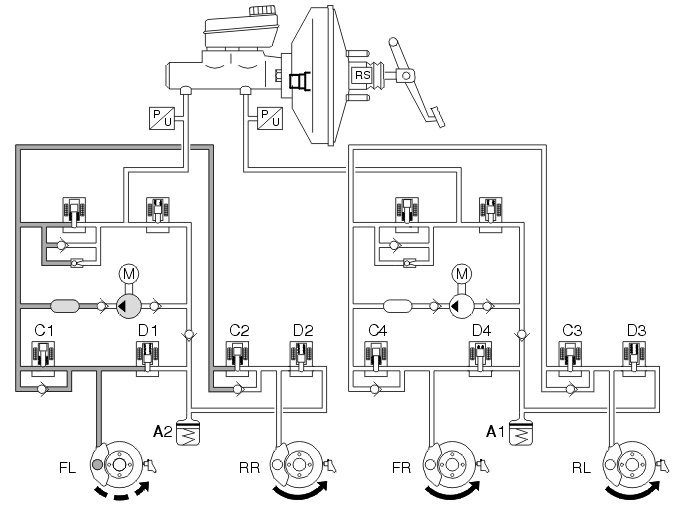 RS

P/U

P/U

M

M

C1

D1

C2

D2

C4

D4

C3

D3

A2

A1

FL

RR

FR

RL