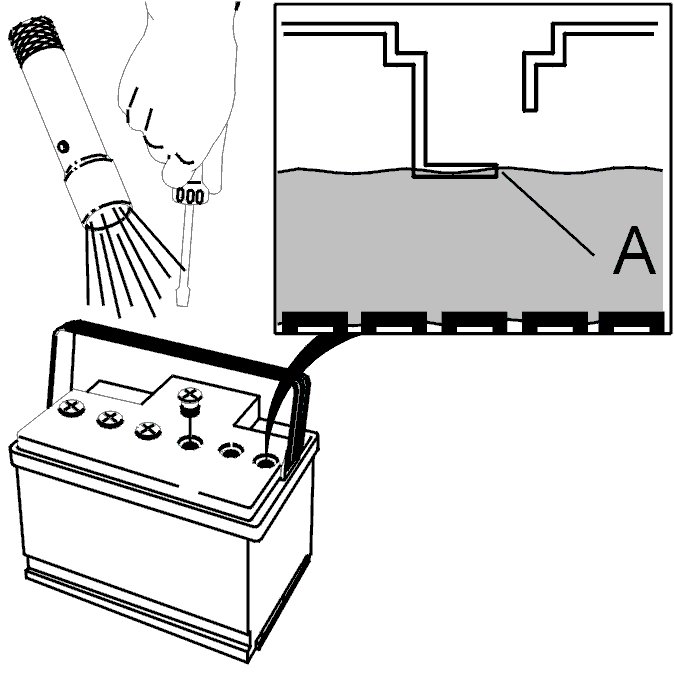 A