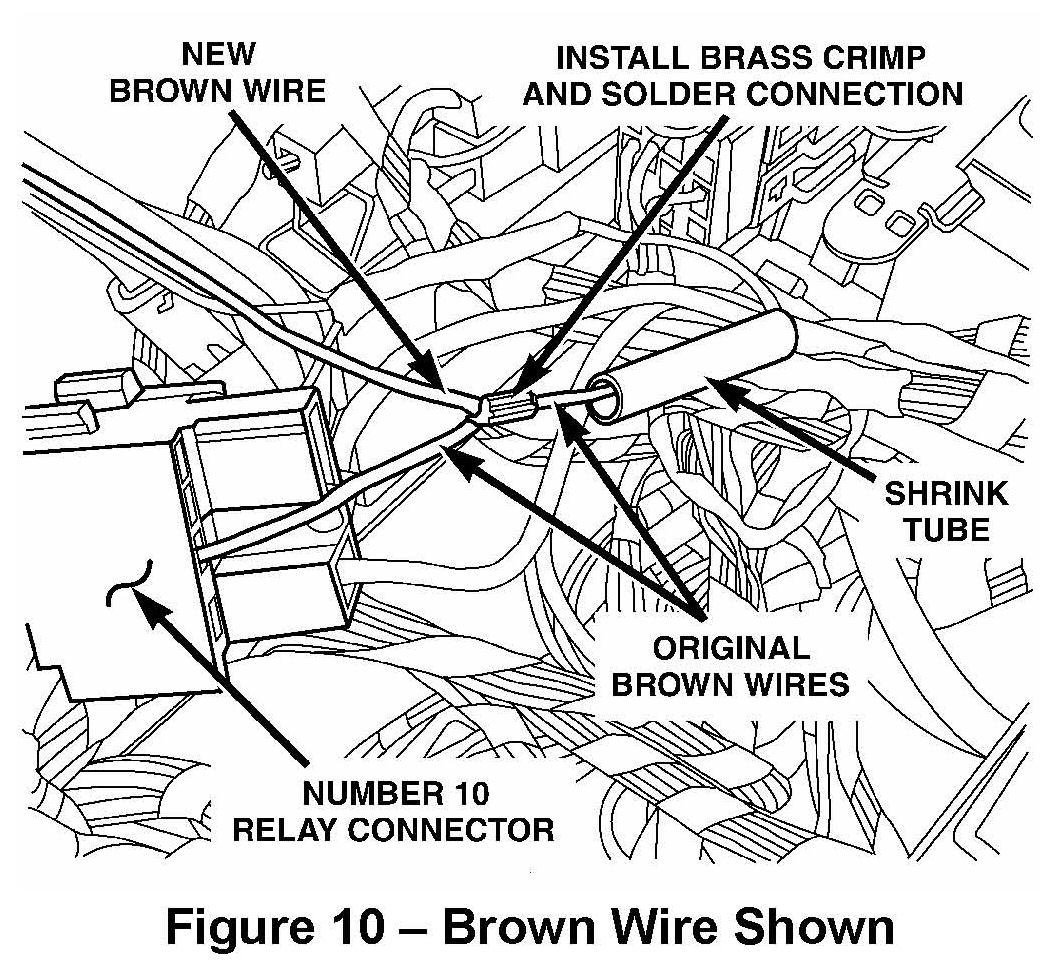 NEW
BROWN WIRE

INSTALL BRASS CRIMP
AND SOLDER CONNECTION

SHRINK
TUBE

ORIGINAL
BROWN WIRES

NUMBER 10
RELAY CONNECTOR

Figure 10 – Brown Wire Shown