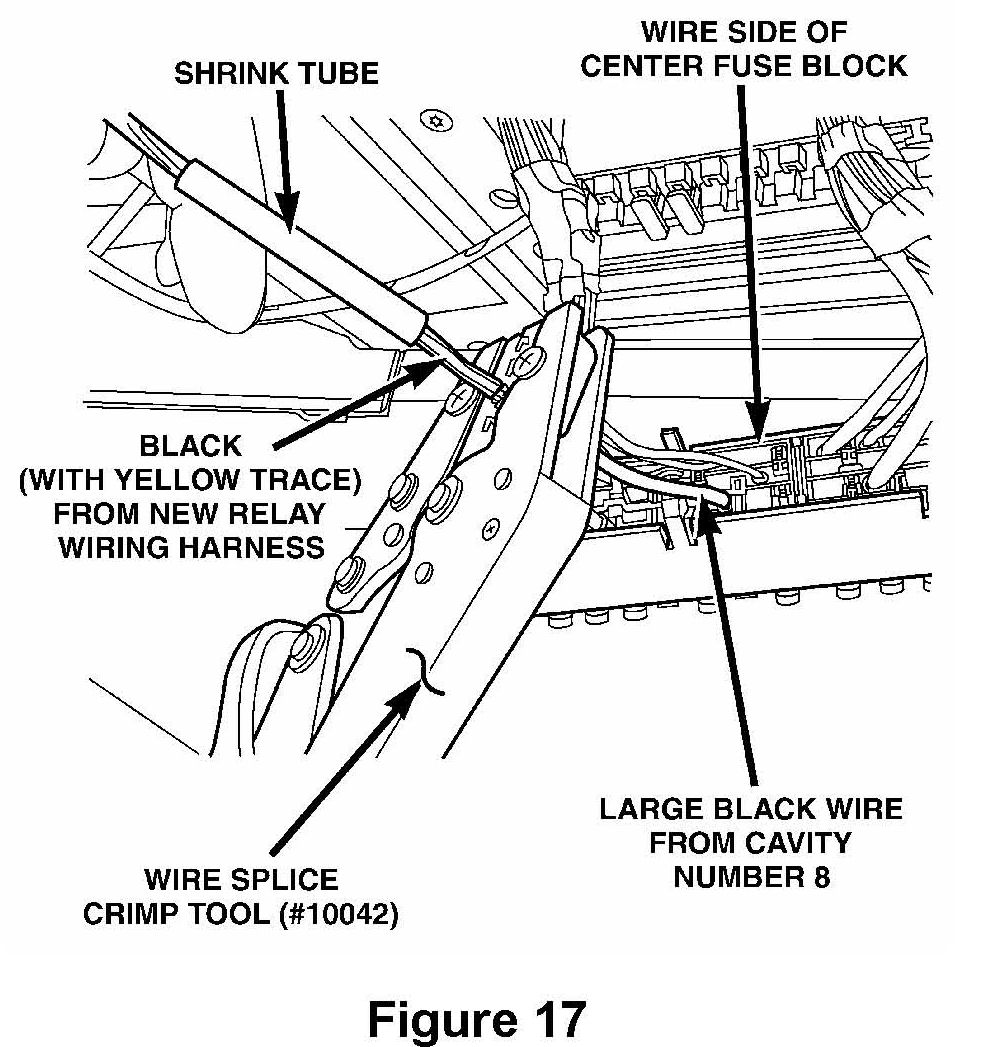 SHRINK TUBE

WIRE SIDE OF CENTER FUSE BLOCK

BLACK (WITH YELLOW TRACE) FROM NEW RELAY WIRING HARNESS

LARGE BLACK WIRE FROM CAVITY NUMBER 8

WIRE SPLICE CRIMP TOOL (#10042)

Figure 17