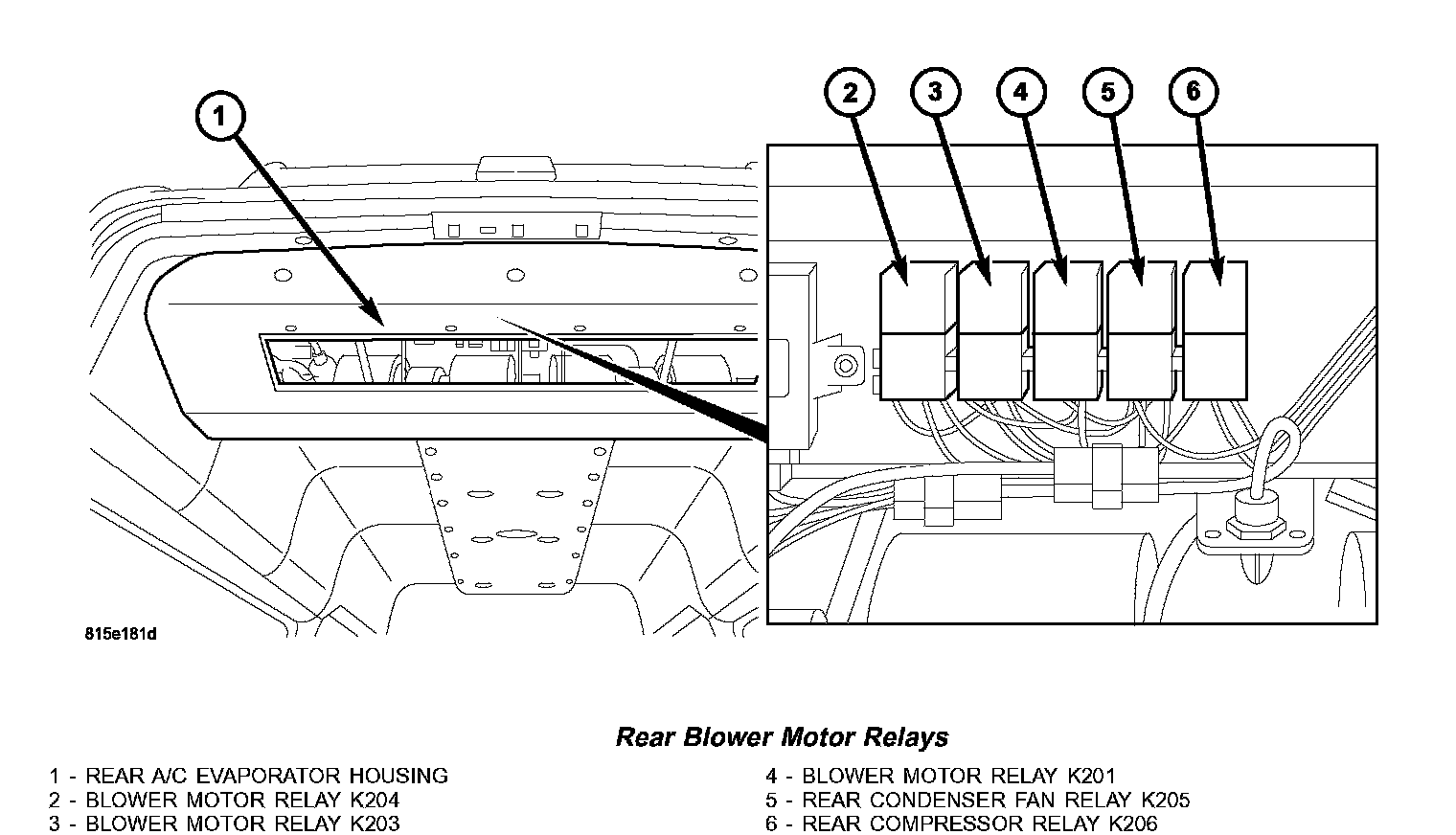 1

2 3 4 5 6

815e181d

Rear Blower Motor Relays

1 - REAR A/C EVAPORATOR HOUSING
2 - BLOWER MOTOR RELAY K204
3 - BLOWER MOTOR RELAY K203

4 - BLOWER MOTOR RELAY K201
5 - REAR CONDENSER FAN RELAY K205
6 - REAR COMPRESSOR RELAY K206