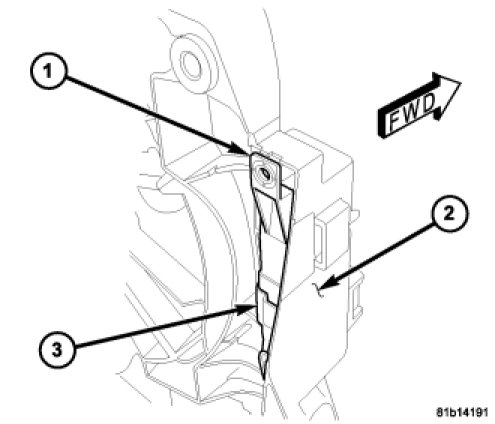 1
FWD
2
3
81b14191