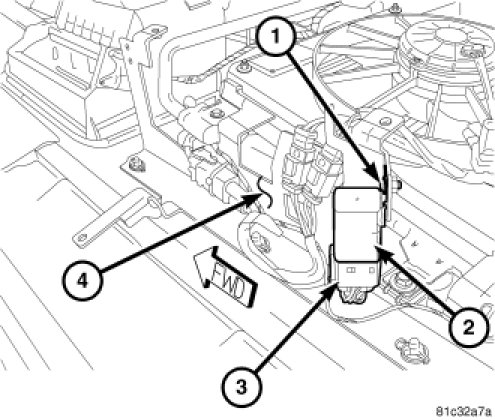 1
4
FWD
2
3
81c32a7a