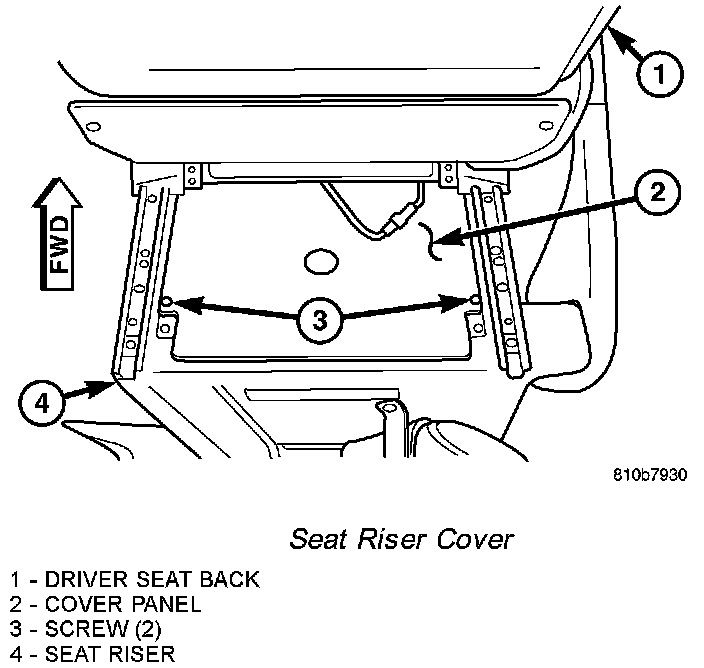 1

2

FWD

3

4

810b7930

Seat Riser Cover

1 - DRIVER SEAT BACK
2 - COVER PANEL
3 - SCREW (2)
4 - SEAT RISER