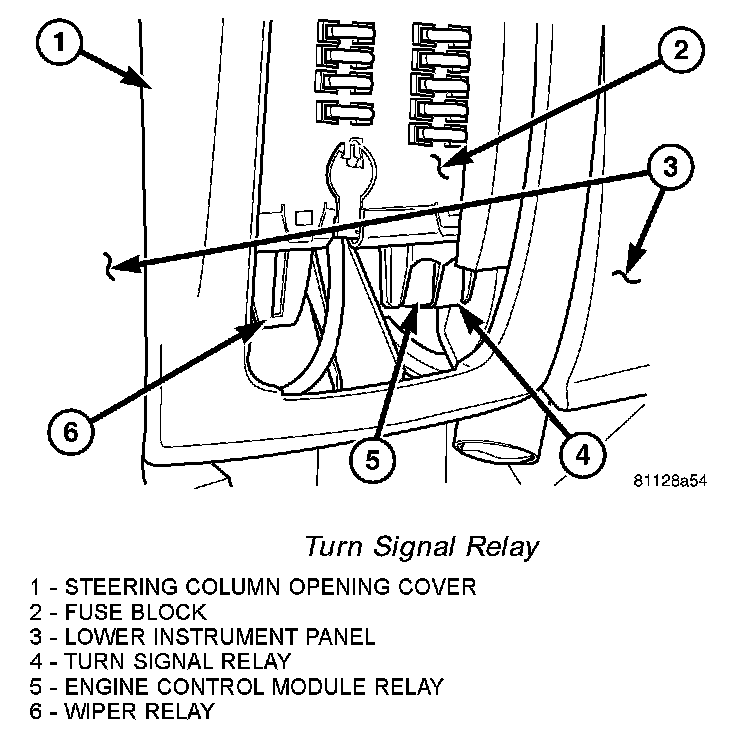 1

2

3

6

5

4

81128a54

Turn Signal Relay

1 - STEERING COLUMN OPENING COVER
2 - FUSE BLOCK
3 - LOWER INSTRUMENT PANEL
4 - TURN SIGNAL RELAY
5 - ENGINE CONTROL MODULE RELAY
6 - WIPER RELAY