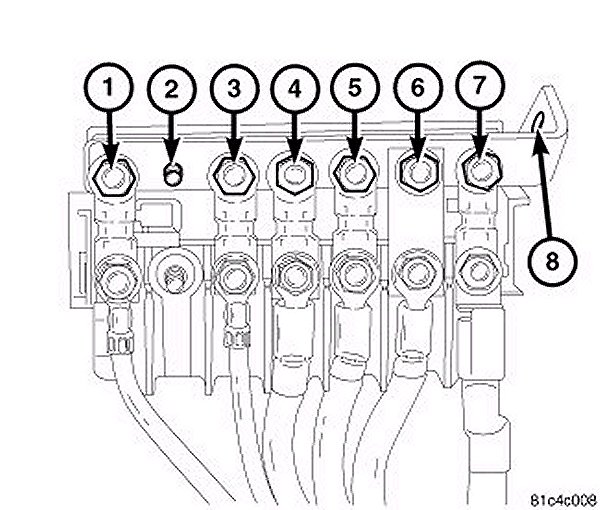 1
2
3
4
5
6
7
8
81c4c008