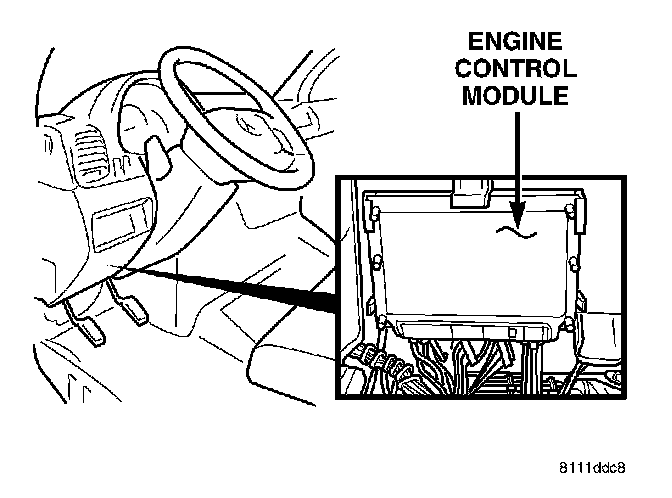 ENGINE CONTROL MODULE

8111ddc8