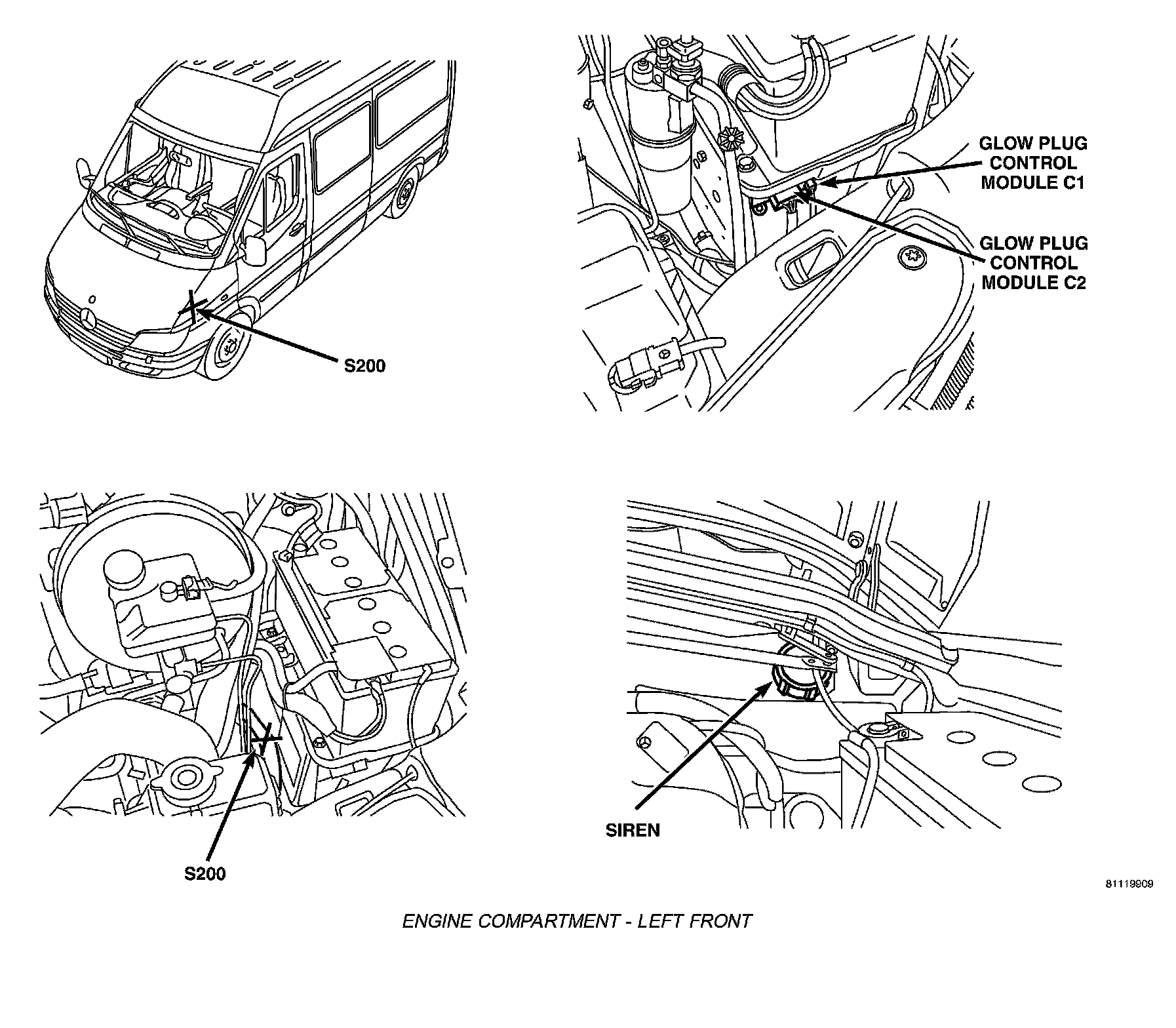 S200

GLOW PLUG CONTROL MODULE C1

GLOW PLUG CONTROL MODULE C2

S200

SIREN

81119909

ENGINE COMPARTMENT - LEFT FRONT