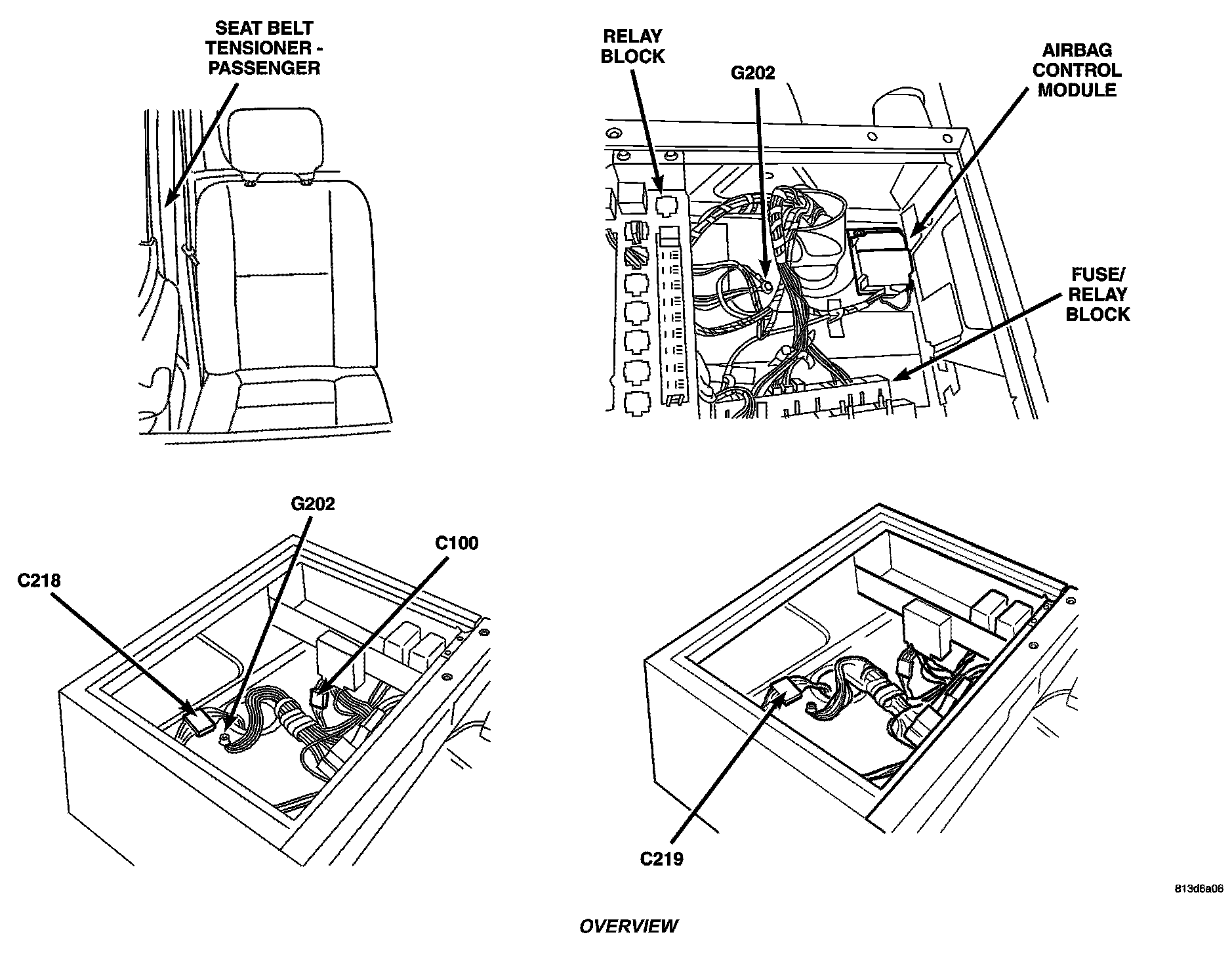 SEAT BELT TENSIONER - PASSENGER

RELAY BLOCK

G202

AIRBAG CONTROL MODULE

FUSE/ RELAY BLOCK

G202

C100

C218

C219

813d6a06

OVERVIEW