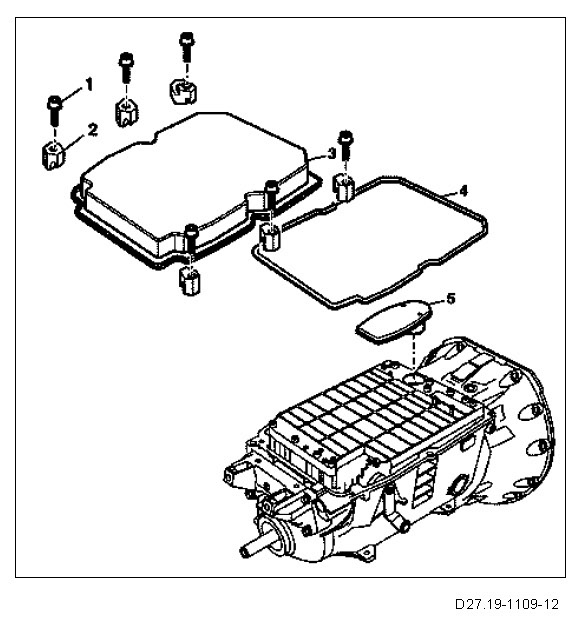 1
2
3
4
5

D27.19-1109-12