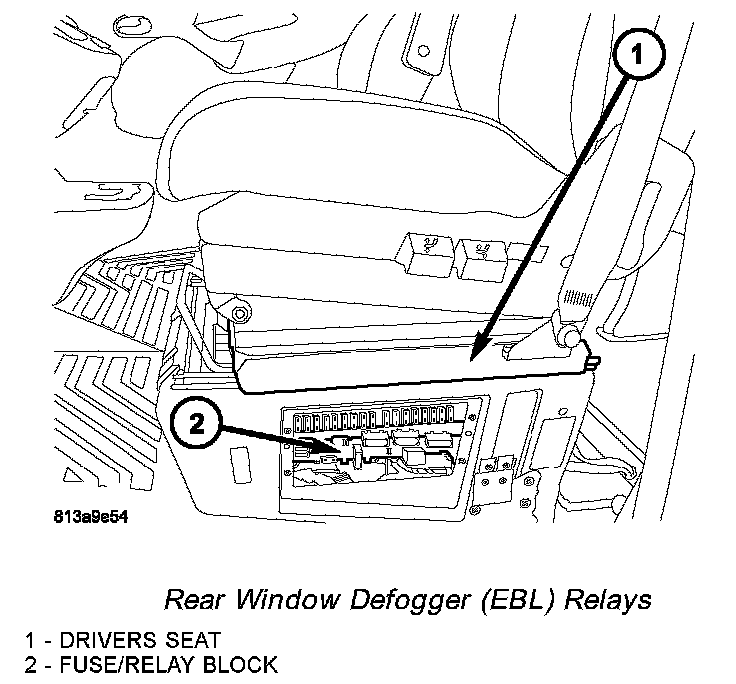 1

2

813a9e54

Rear Window Defogger (EBL) Relays

1 - DRIVERS SEAT
2 - FUSE/RELAY BLOCK