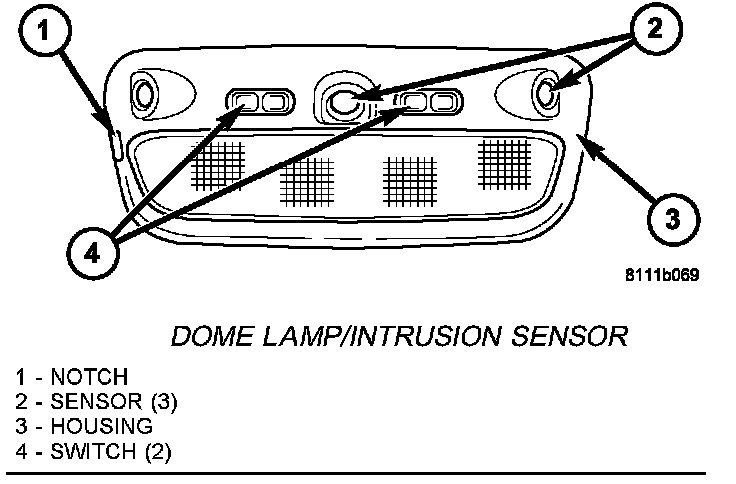 1

2

3

4

8111b069

DOME LAMP/INTRUSION SENSOR

1 - NOTCH
2 - SENSOR (3)
3 - HOUSING
4 - SWITCH (2)