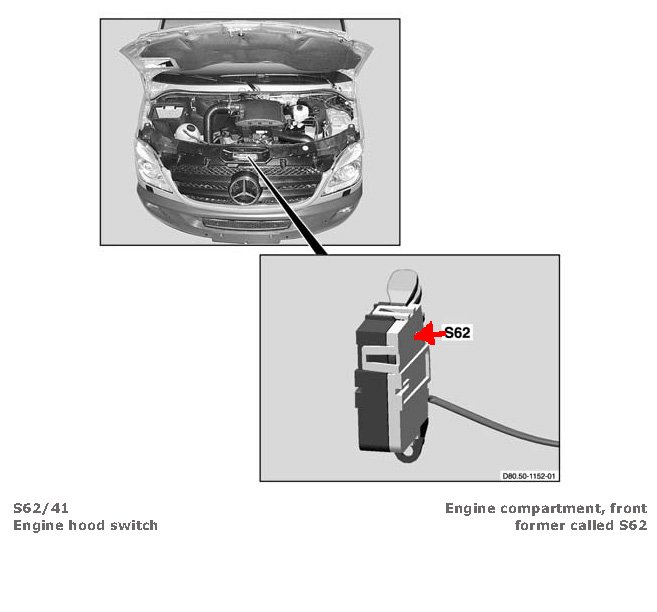 S62

D80.50-1152-01

S62/41
Engine hood switch

Engine compartment, front
former called S62