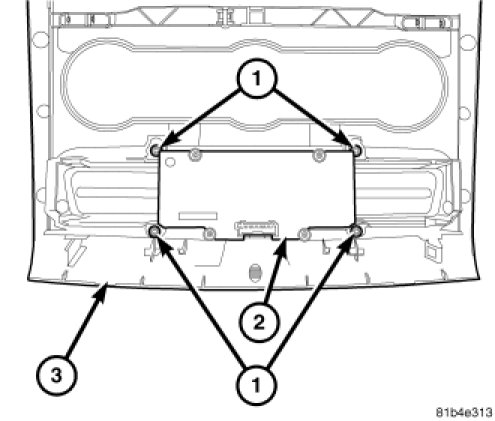 1

2

3

1

81b4e313