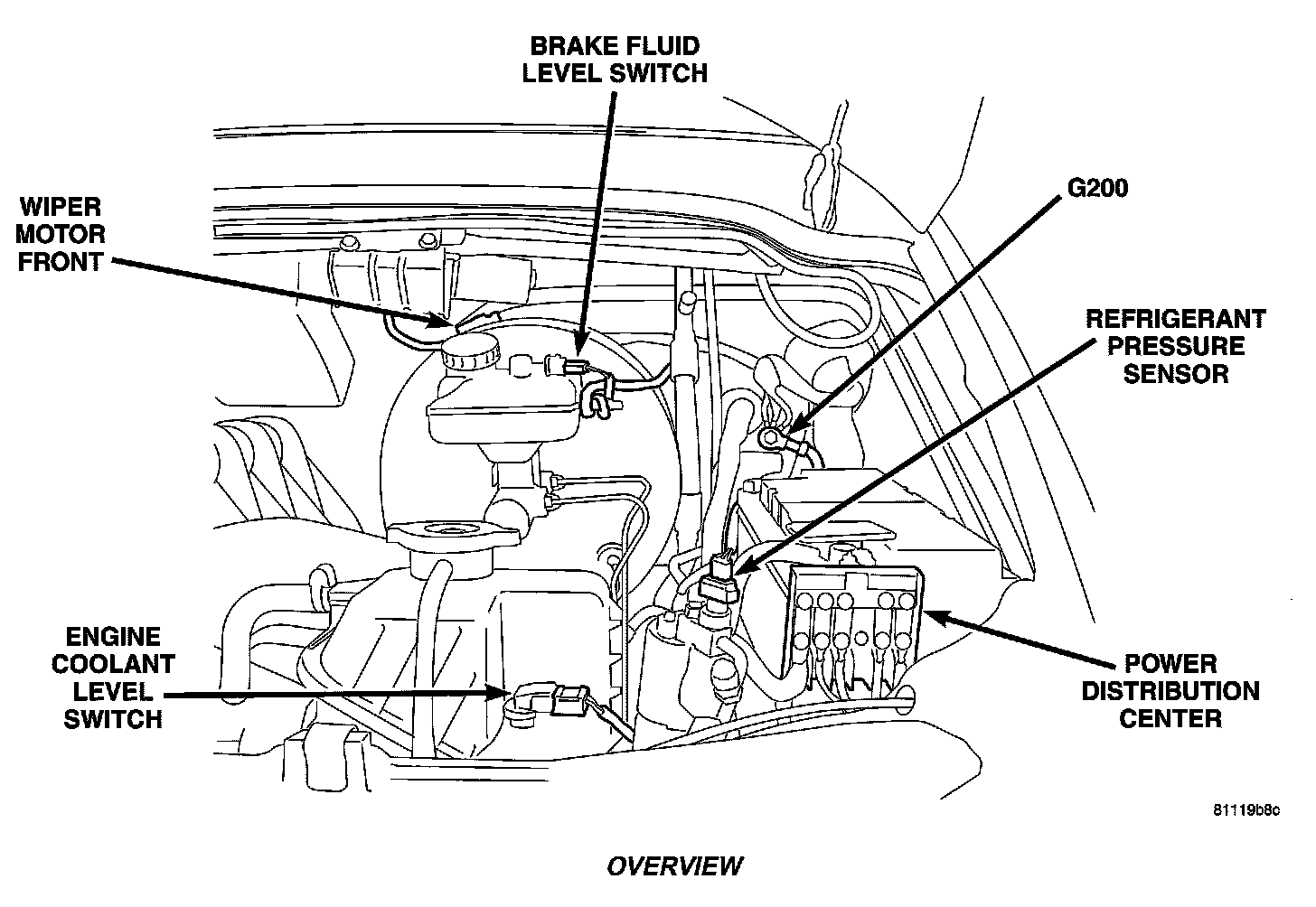 BRAKE FLUID LEVEL SWITCH

WIPER MOTOR FRONT

G200

REFRIGERANT PRESSURE SENSOR

ENGINE COOLANT LEVEL SWITCH

POWER DISTRIBUTION CENTER

81119b8c

OVERVIEW