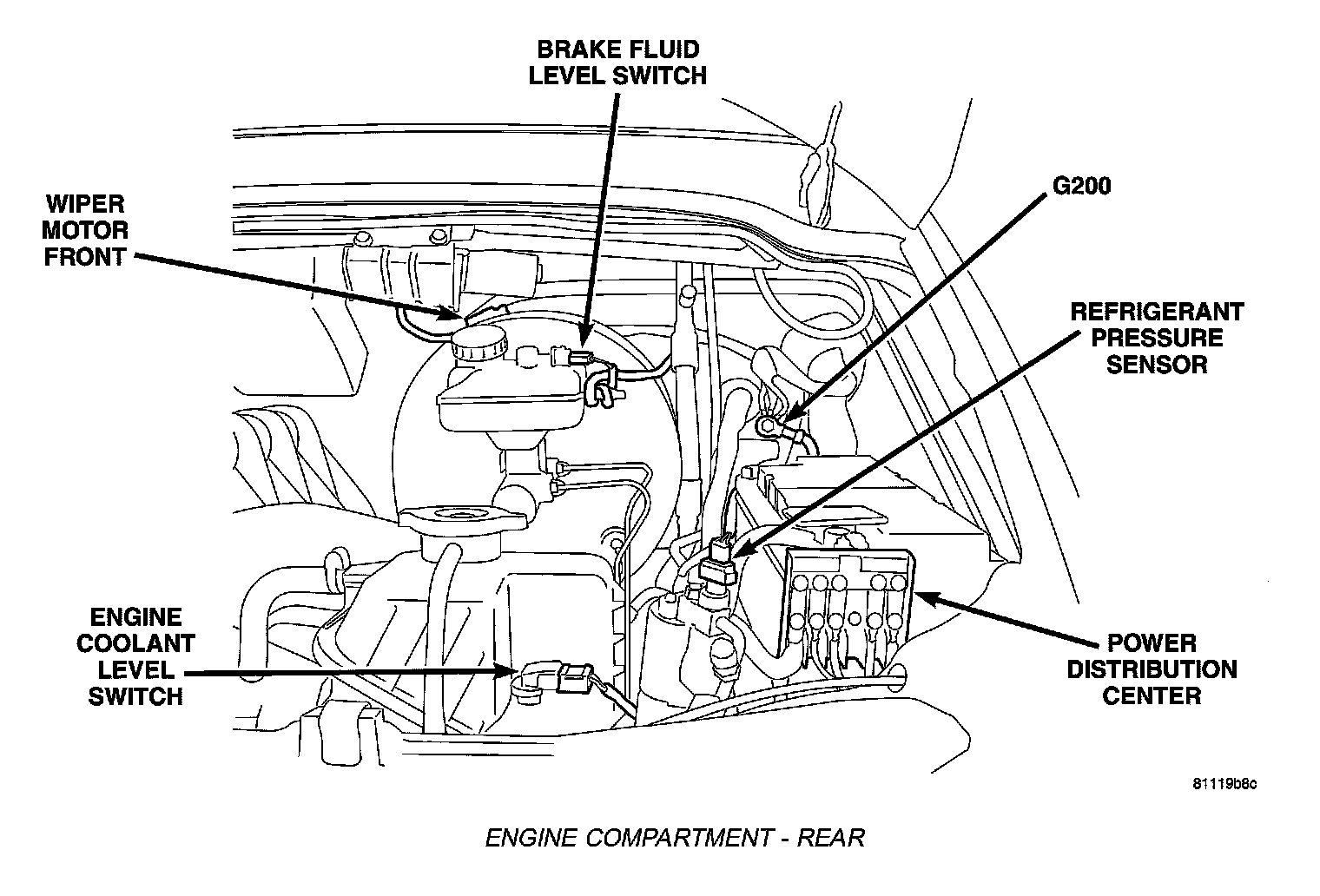 BRAKE FLUID LEVEL SWITCH

WIPER MOTOR FRONT

G200

REFRIGERANT PRESSURE SENSOR

ENGINE COOLANT LEVEL SWITCH

POWER DISTRIBUTION CENTER

81119b8c

ENGINE COMPARTMENT - REAR