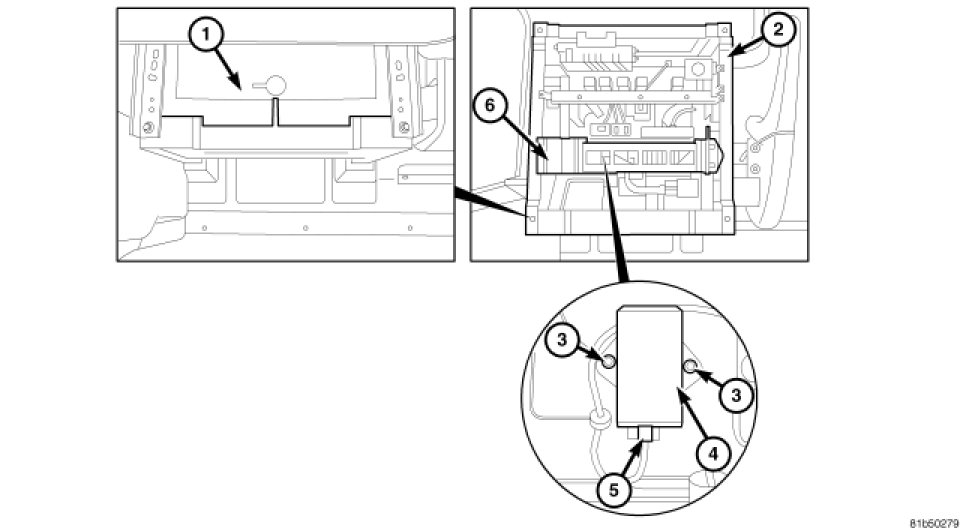 1

2

6

3

3

4

5

81b60279