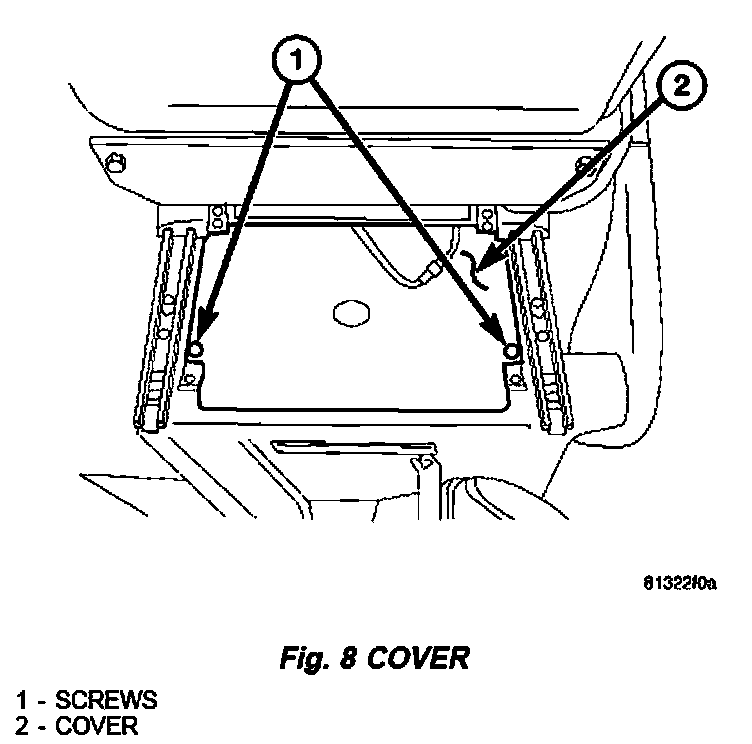 1

2

81322f0a

Fig. 8 COVER

1 - SCREWS
2 - COVER